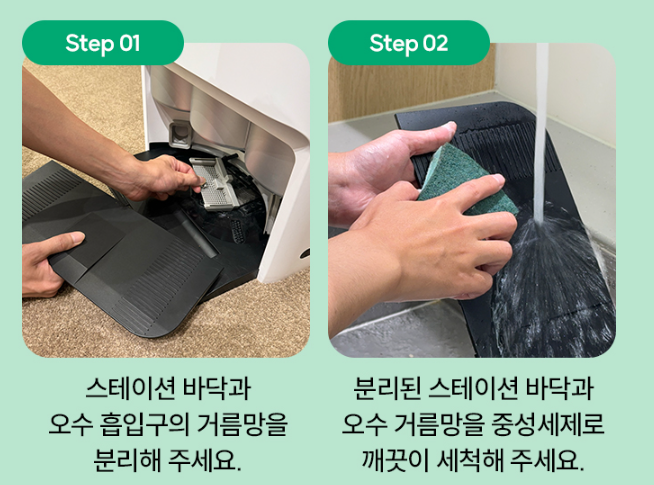 Step 01

스테이션 바닥과
오수 흡입구의 거름망을
분리해 주세요.

Step 02

분리된 스테이션 바닥과
오수 거름망을 중성세제로
깨끗이 세척해 주세요.